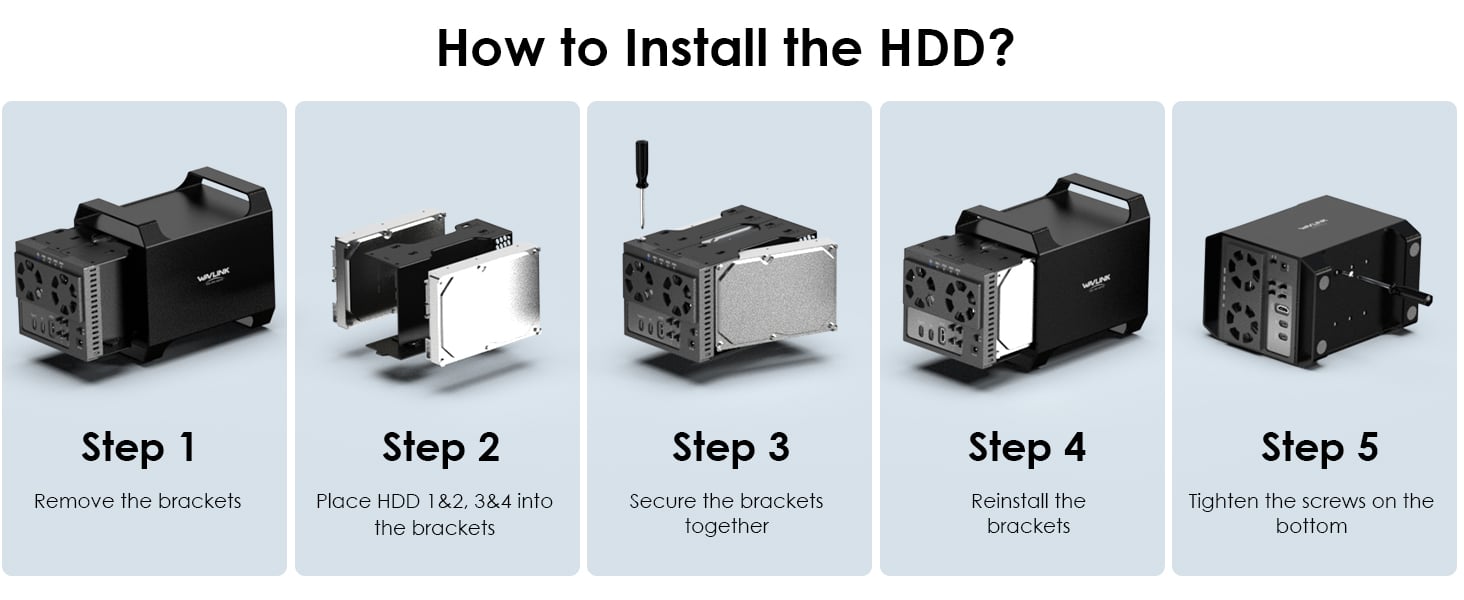 How to Install the HDD?

WAVLINK

Step 1
Remove the brackets

Step 2
Place HDD 1&2, 3&4 into the brackets

Step 3
Secure the brackets together

WAVLINK

Step 4
Reinstall the brackets

WAVLINK

Step 5
Tighten the screws on the bottom