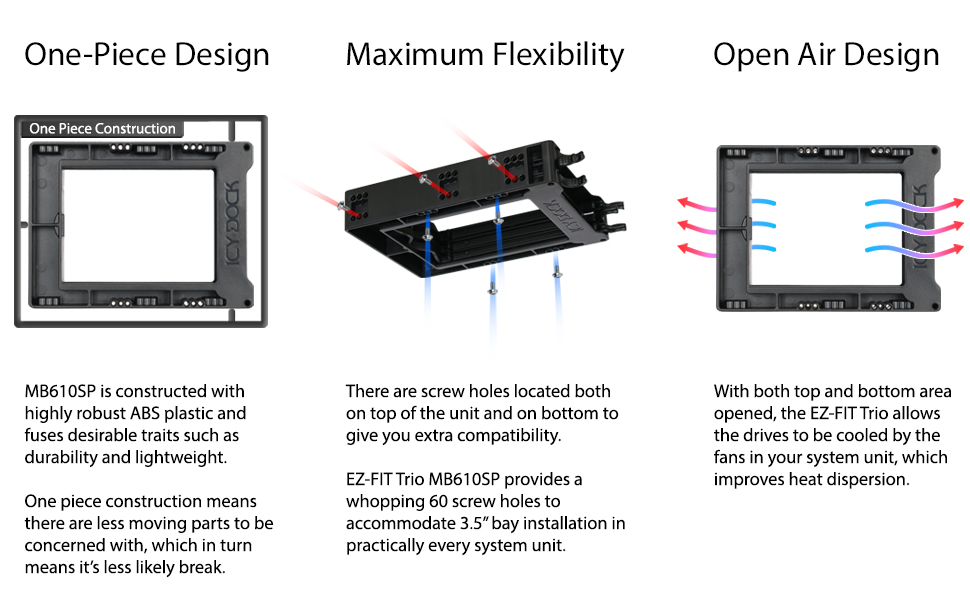 One-Piece Design

One Piece Construction

ICY DOCK

MB610SP is constructed with highly robust ABS plastic and fuses desirable traits such as durability and lightweight.

One piece construction means there are less moving parts to be concerned with, which in turn means it's less likely break.

Maximum Flexibility

ICY DOCK

There are screw holes located both on top of the unit and on bottom to give you extra compatibility.

EZ-FIT Trio MB610SP provides a whopping 60 screw holes to accommodate 3.5" bay installation in practically every system unit.

Open Air Design

ICY DOCK

With both top and bottom area opened, the EZ-FIT Trio allows the drives to be cooled by the fans in your system unit, which improves heat dispersion.