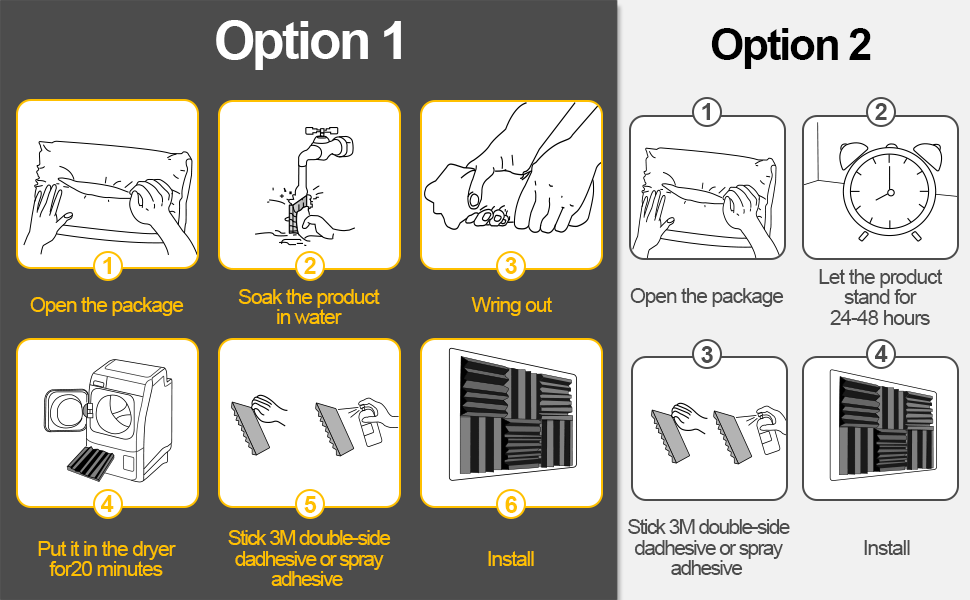 Option 1

1
Open the package

2
Soak the product in water

3
Wring out

4
Put it in the dryer for20 minutes

5
Stick 3M double-side dadhesive or spray adhesive

6
Install

Option 2

1
Open the package

2
Let the product stand for 24-48 hours

3
Stick 3M double-side dadhesive or spray adhesive

4
Install