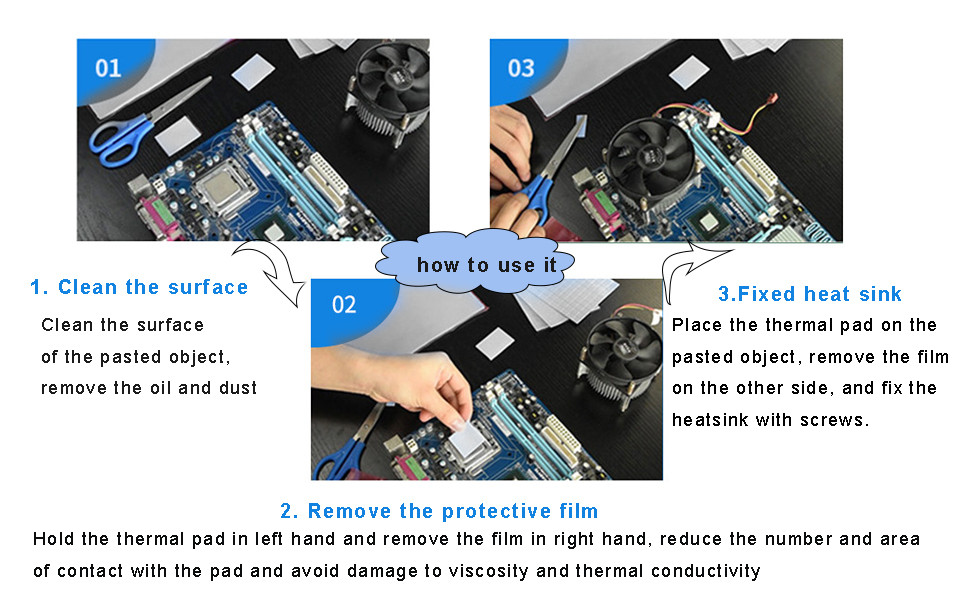 01

03

how to use it

1. Clean the surface

Clean the surface of the pasted object, remove the oil and dust

02

3.Fixed heat sink

Place the thermal pad on the pasted object, remove the film on the other side, and fix the heatsink with screws.

2. Remove the protective film

Hold the thermal pad in left hand and remove the film in right hand, reduce the number and area of contact with the pad and avoid damage to viscosity and thermal conductivity