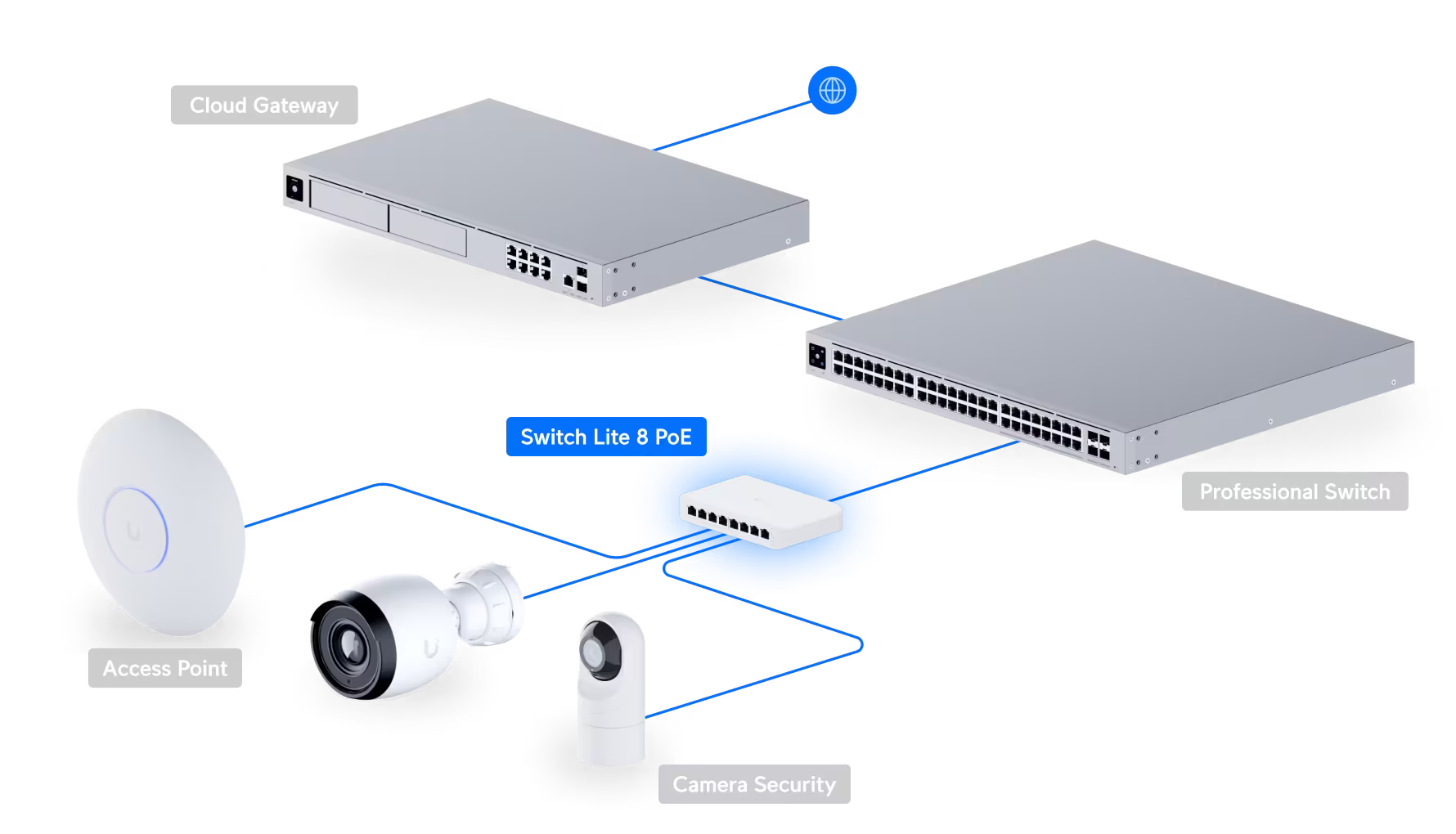 Cloud Gateway

Switch Lite 8 PoE

Professional Switch

Access Point

Camera Security