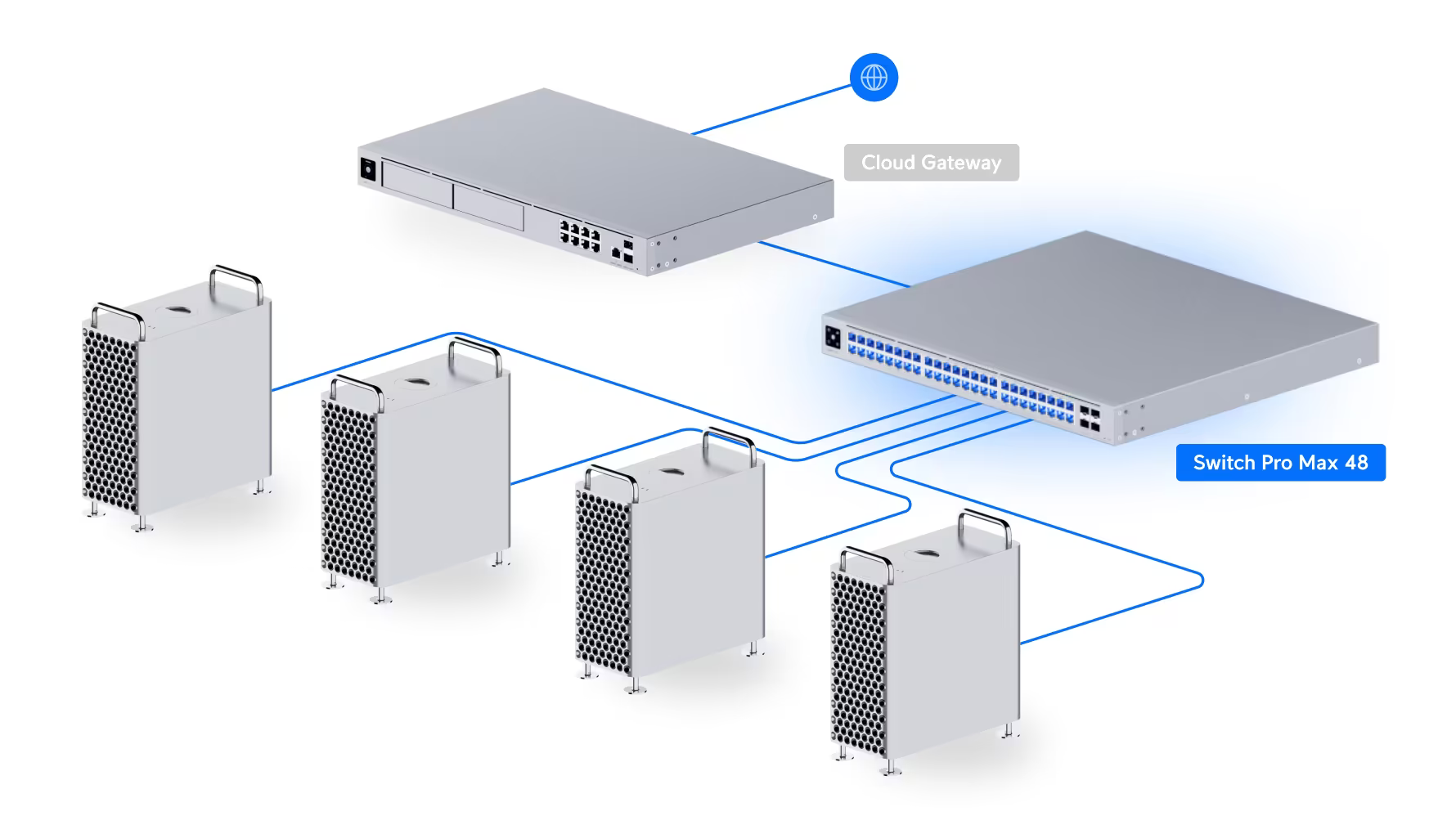 Cloud Gateway

Switch Pro Max 48