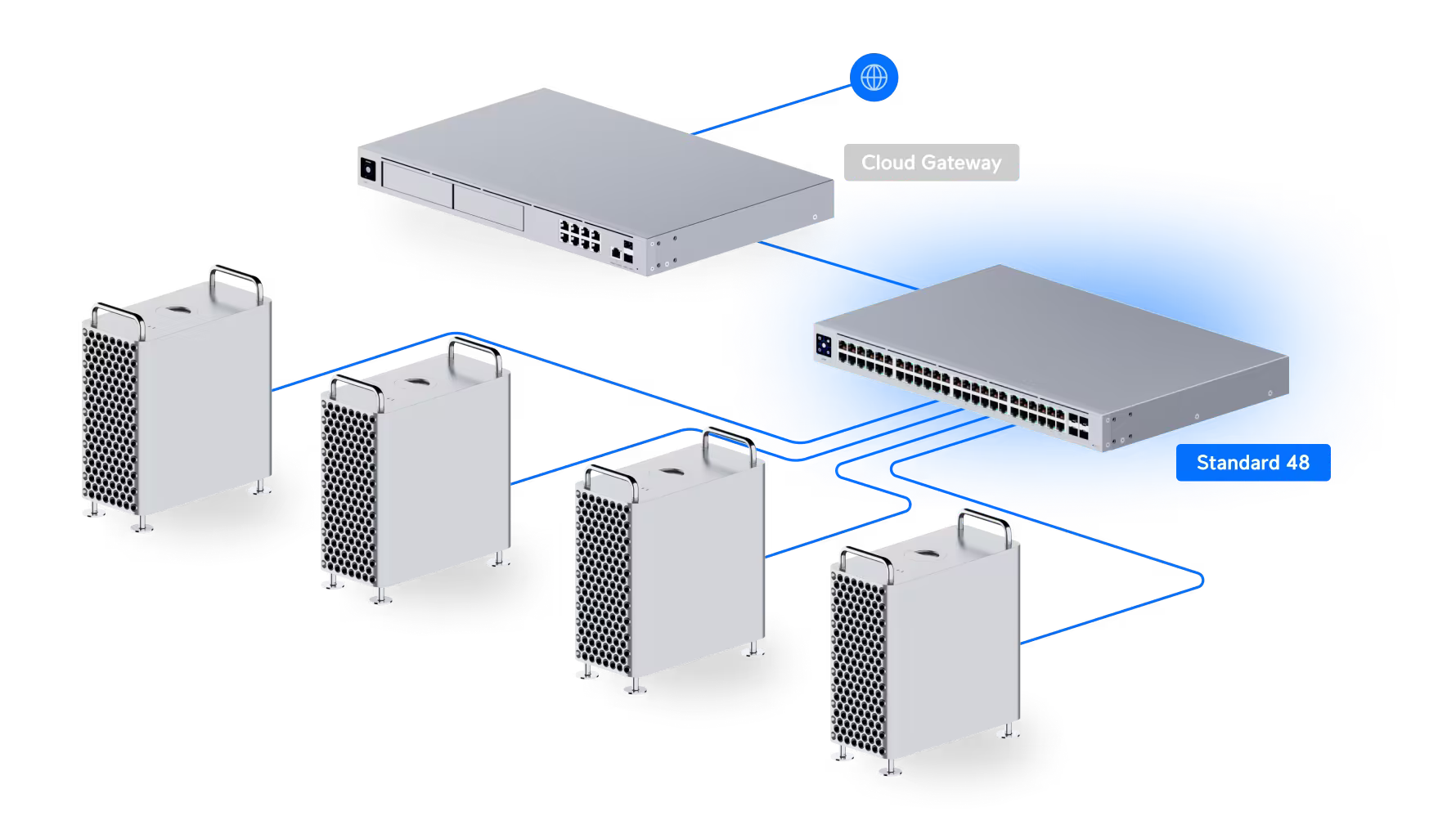 Cloud Gateway

Standard 48