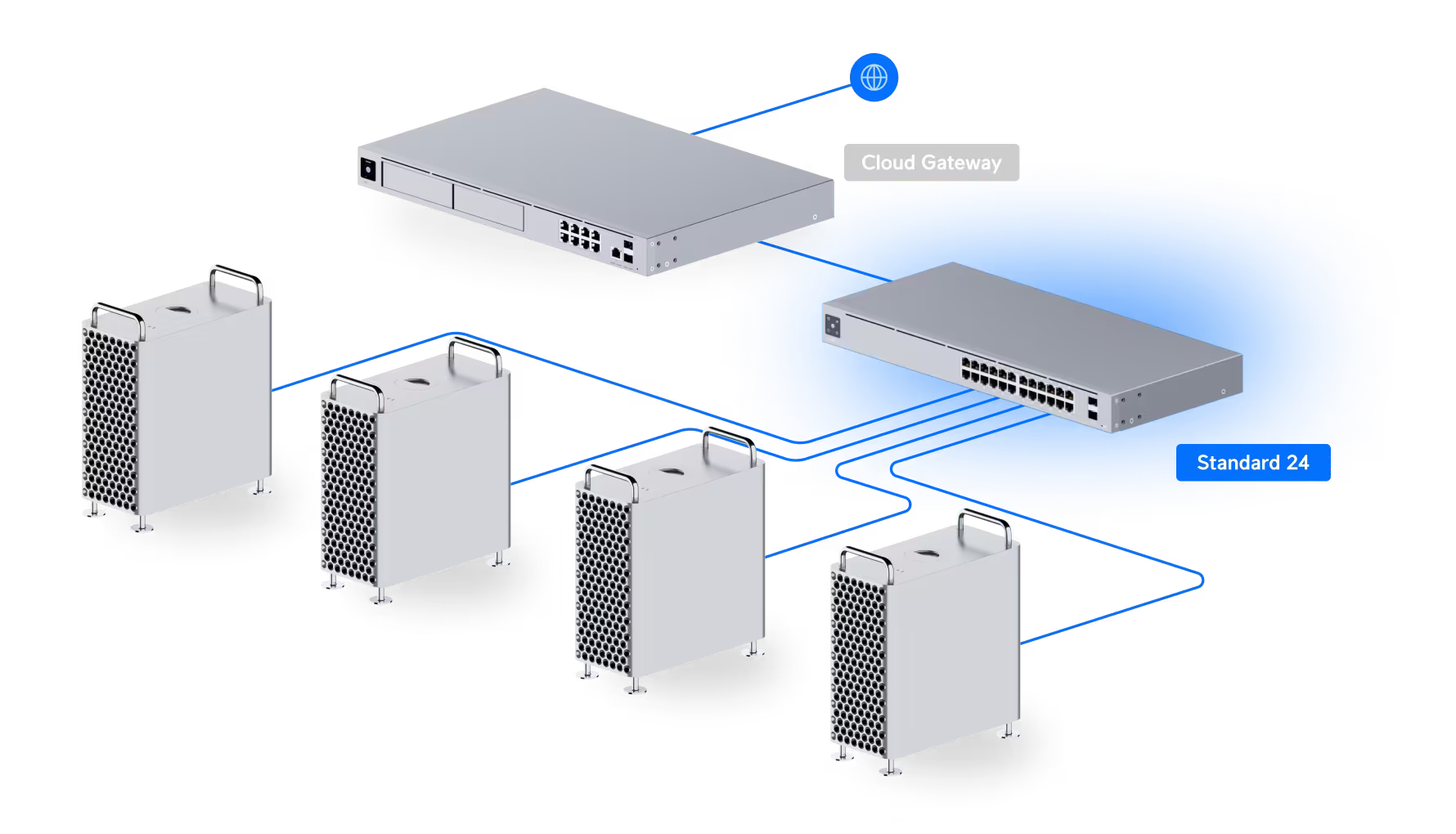 Cloud Gateway

Standard 24