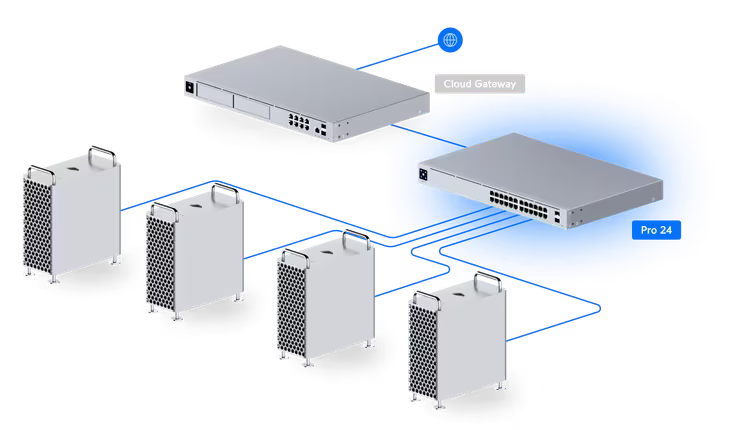 Cloud Gateway

Pro 24