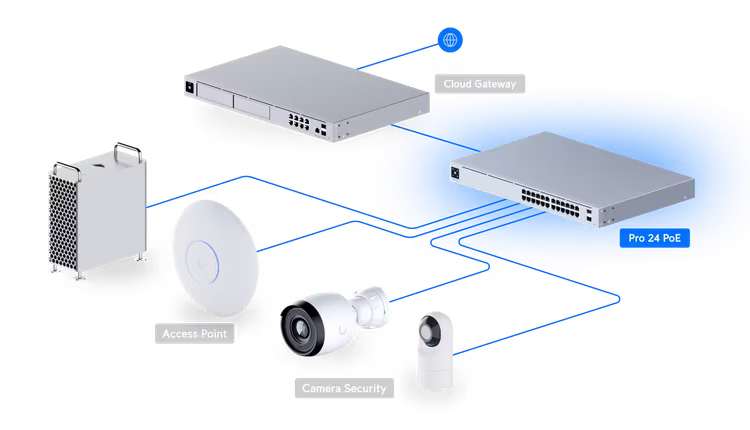 Cloud Gateway

Pro 24 PoE

Access Point

Camera Security