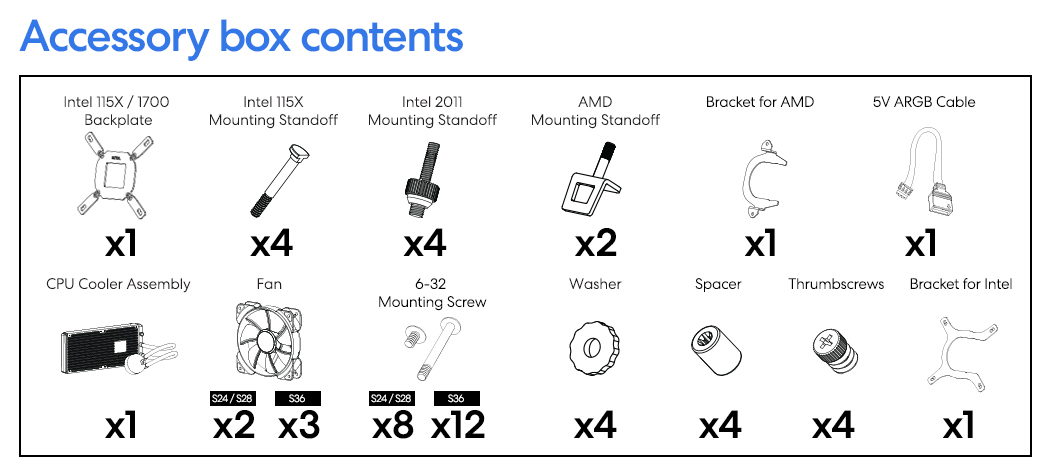 Accessory box contents

Intel 115X / 1700 Backplate
x1

Intel 115X Mounting Standoff
x4

Intel 2011 Mounting Standoff
x4

AMD Mounting Standoff
x2

Bracket for AMD
x1

5V ARGB Cable
x1

CPU Cooler Assembly
x1

Fan
S24 / S28
x2
S36
x3

6-32 Mounting Screw
S24 / S28
x8
S36
x12

Washer
x4

Spacer
x4

Thumbscrews
x4

Bracket for Intel
x1