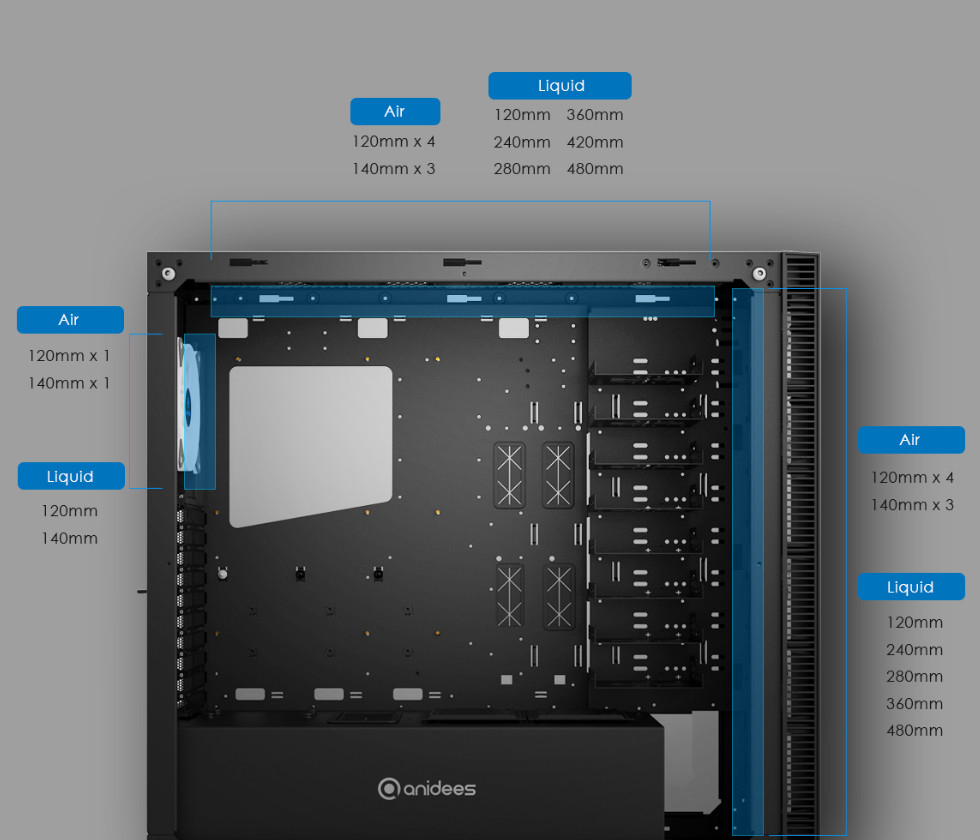 Air
120mm x 4
140mm x 3

Liquid
120mm 360mm
240mm 420mm
280mm 480mm

Air
120mm x 1
140mm x 1

Liquid
120mm
140mm

Air
120mm x 4
140mm x 3

Liquid
120mm
240mm
280mm
360mm
480mm

anidees